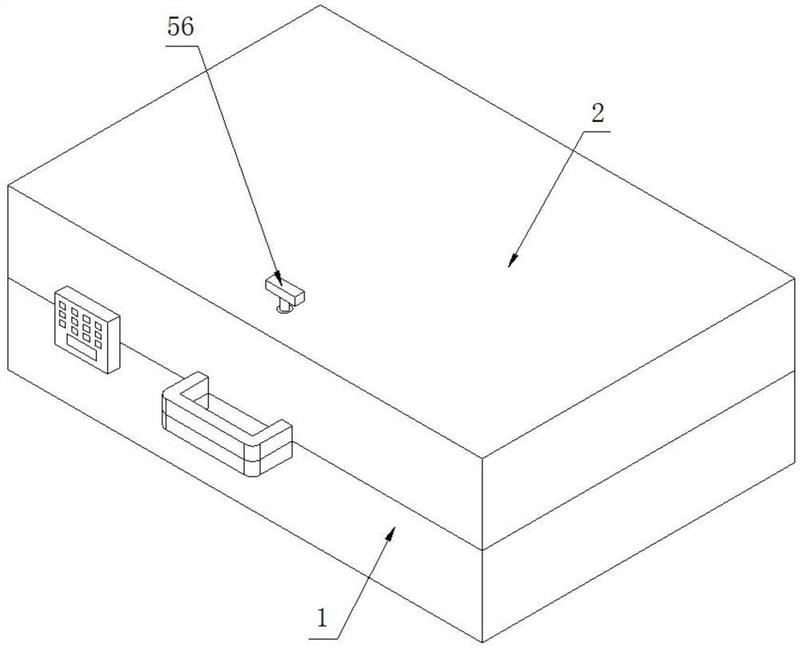 56

2

1