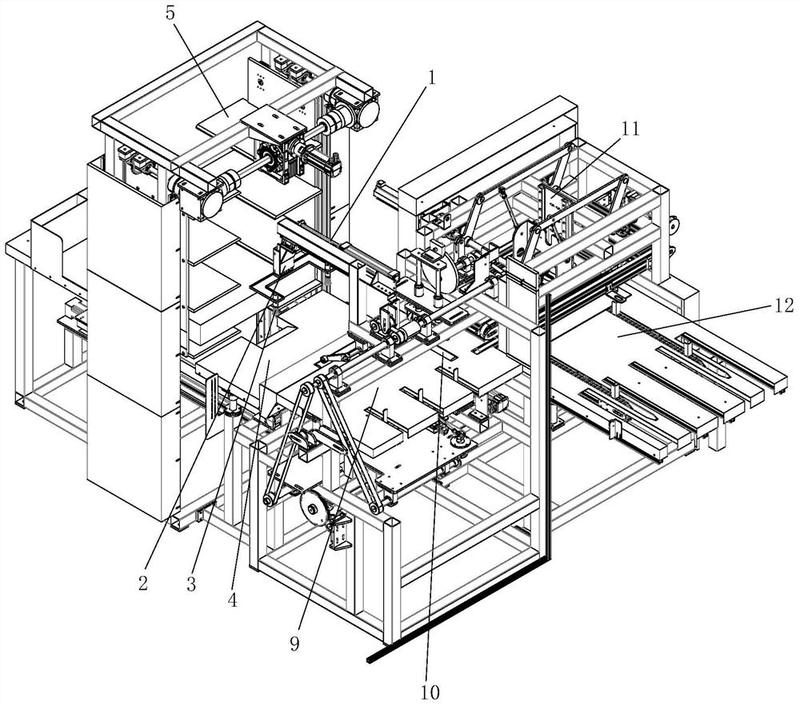 5
1
11
12
2
3
4
9
10