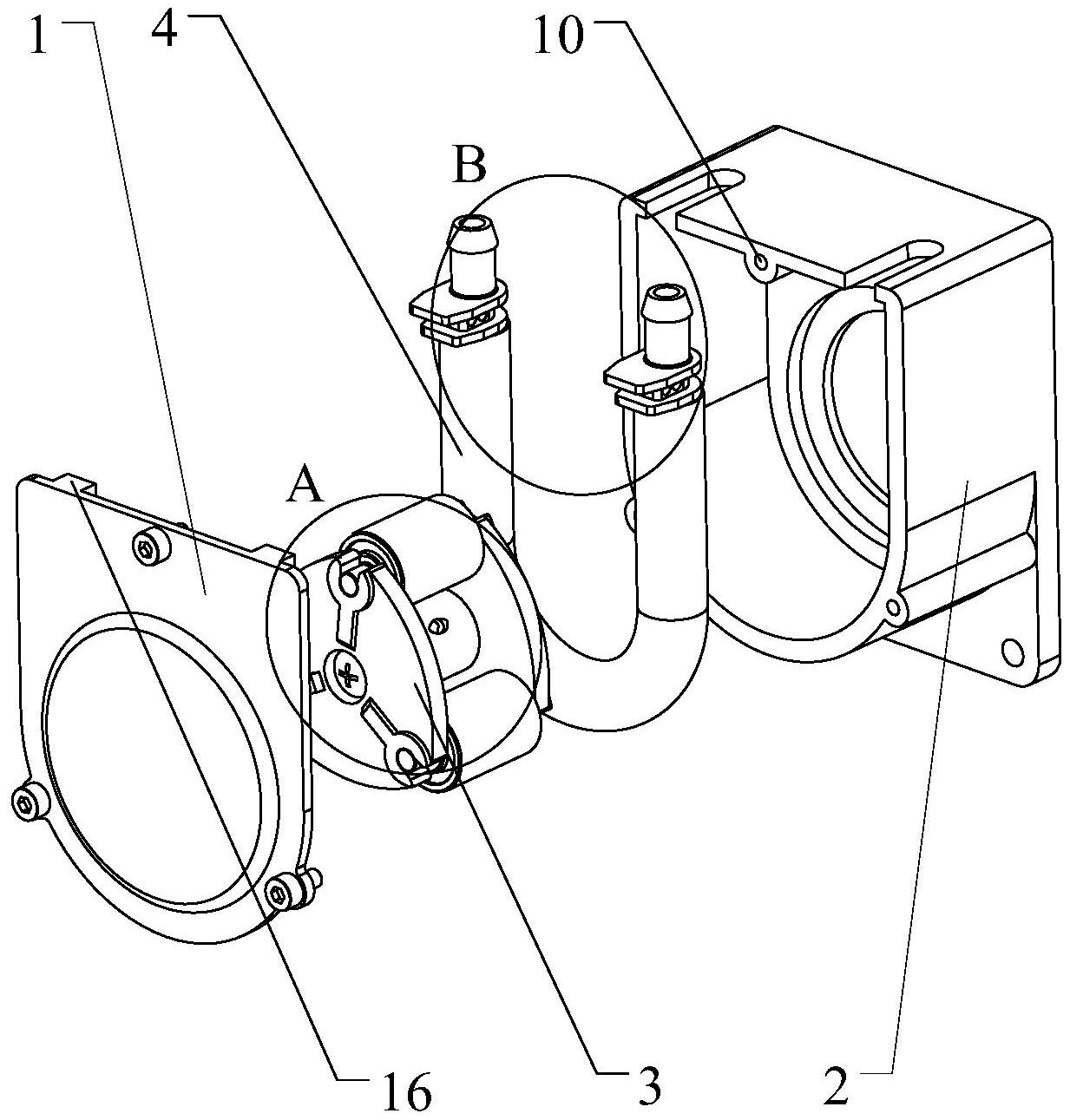 1
4
10
B
A
16
3
2