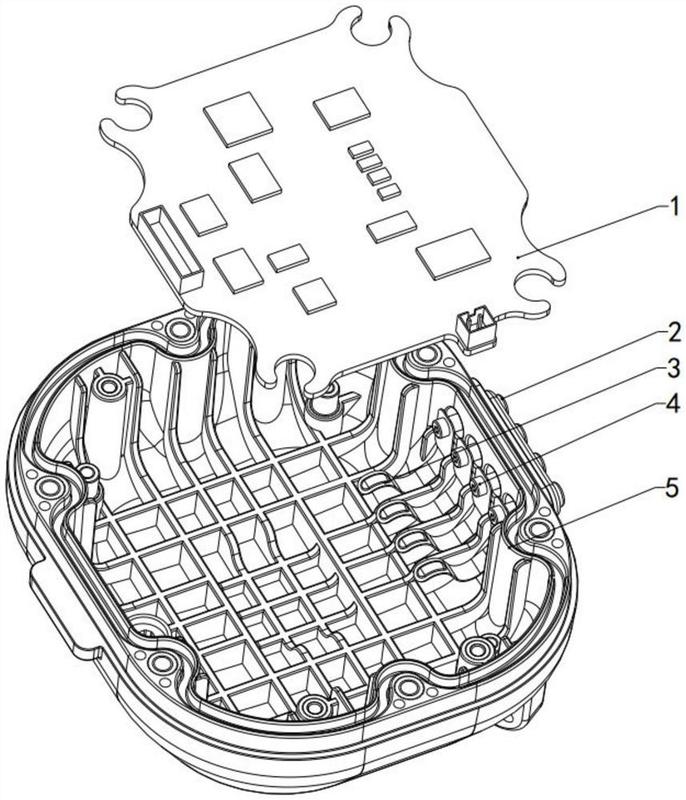 1
2
3
4
5