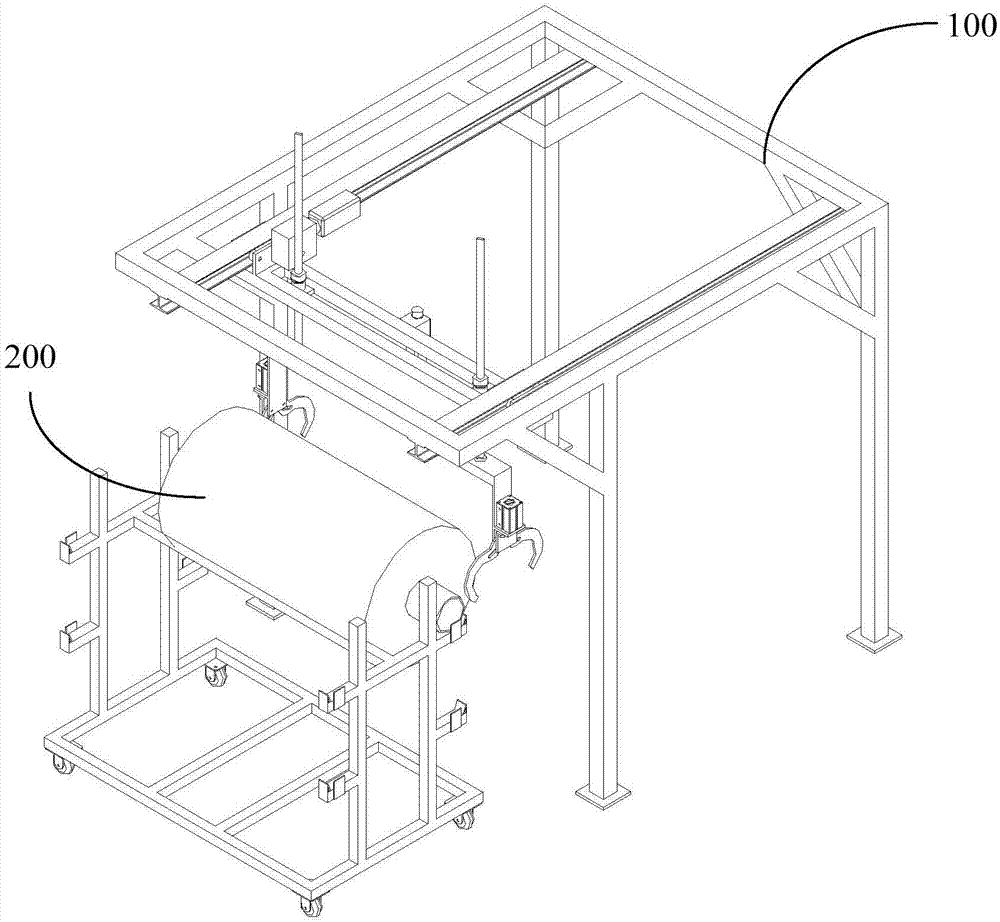 100

200