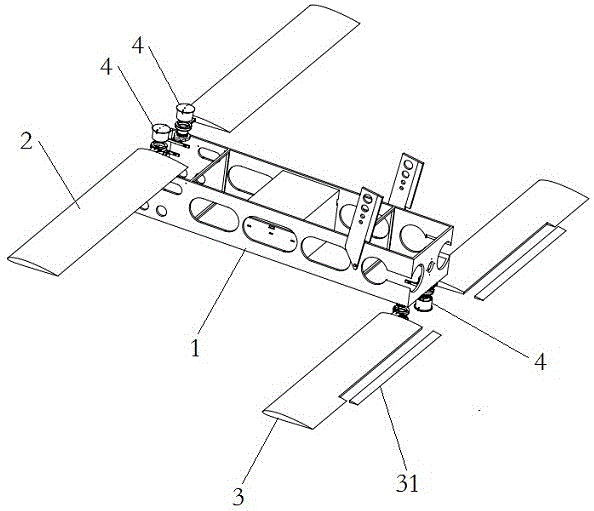 4
4
2
1
4
3
31